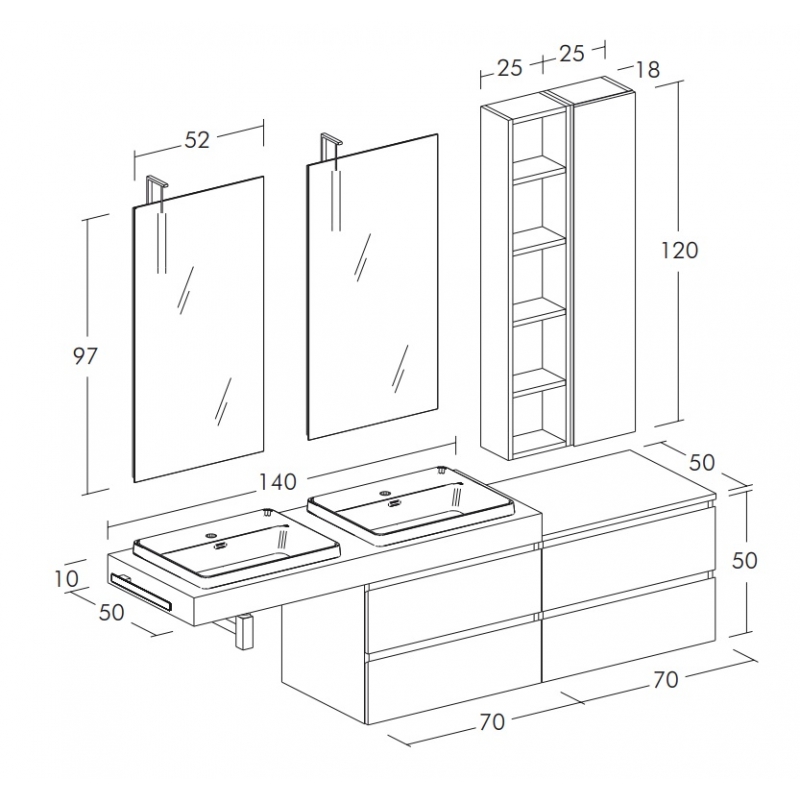 25
25
18
52
120
97
140
50
50
10
50
70
70