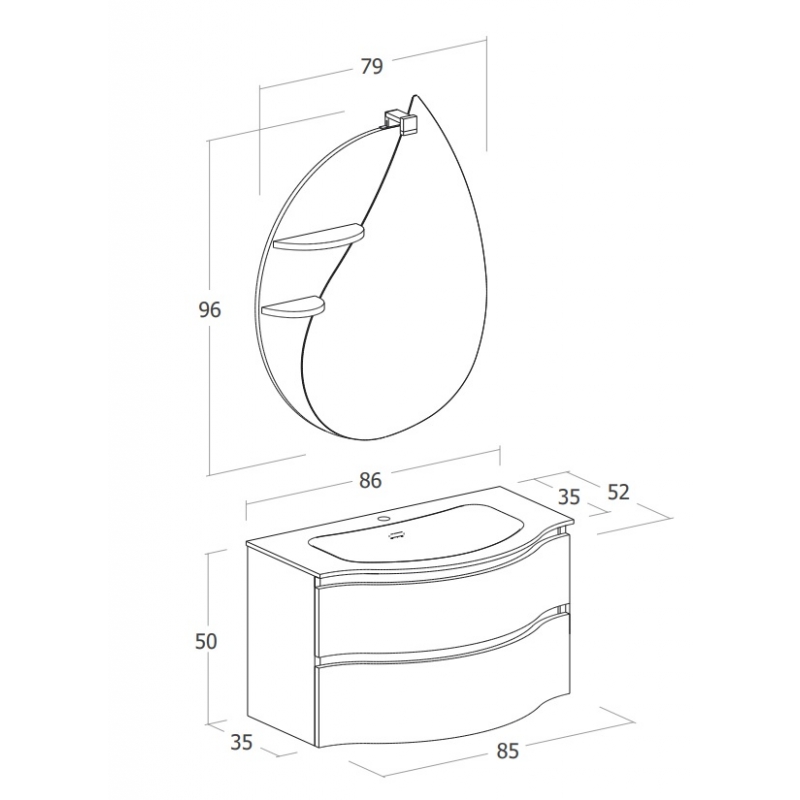 79

96

86

35

52

50

35

85