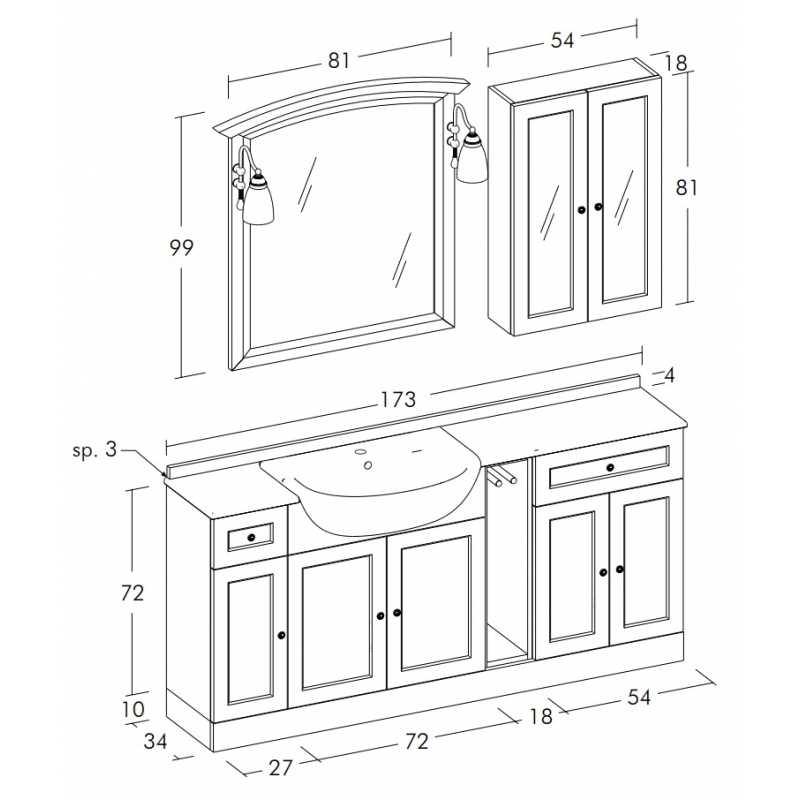 81

54

18

81

99

173

4

sp. 3

72

10

34

27

72

18

54