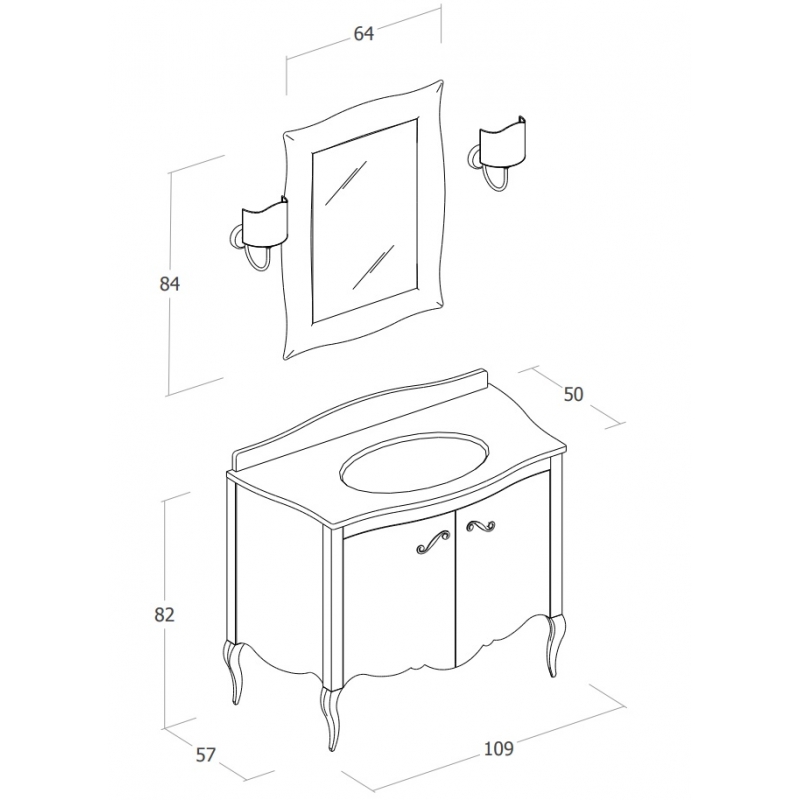 64

84

50

82

57

109