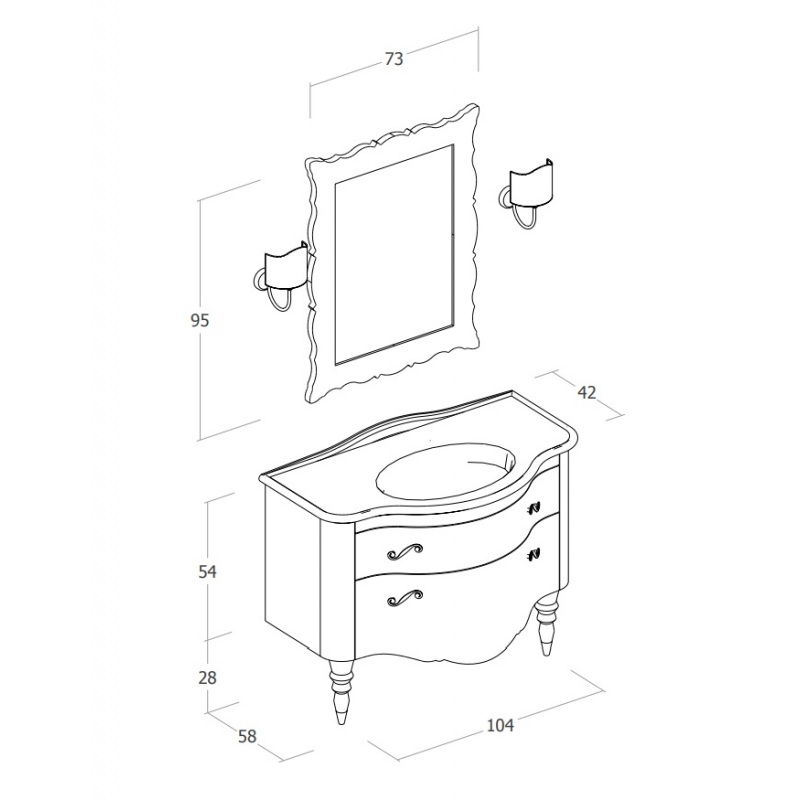 73

95

42

54

28

58

104