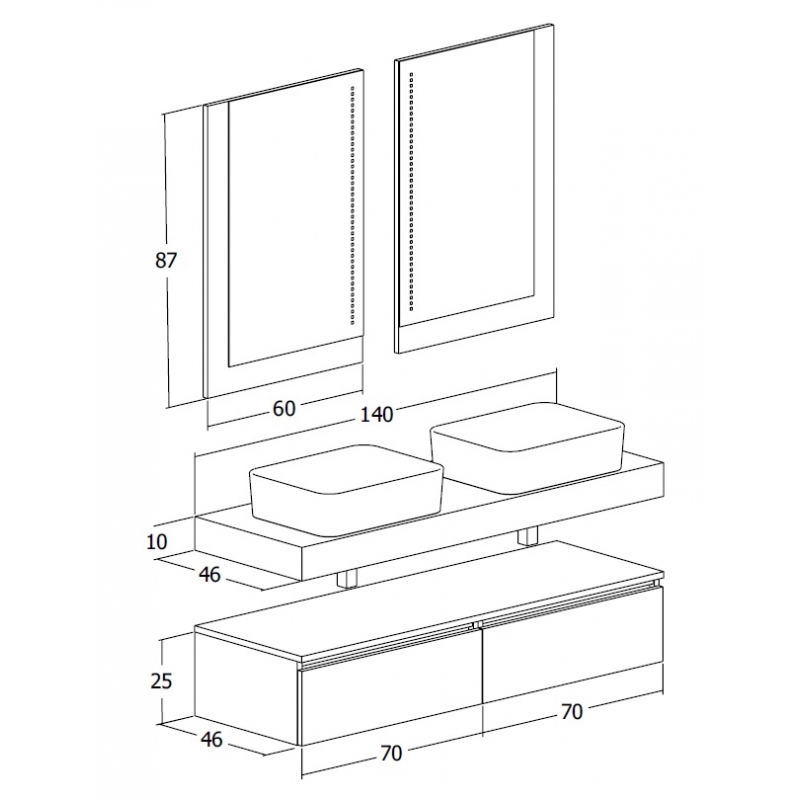 87
60
140
10
46
25
46
70
70