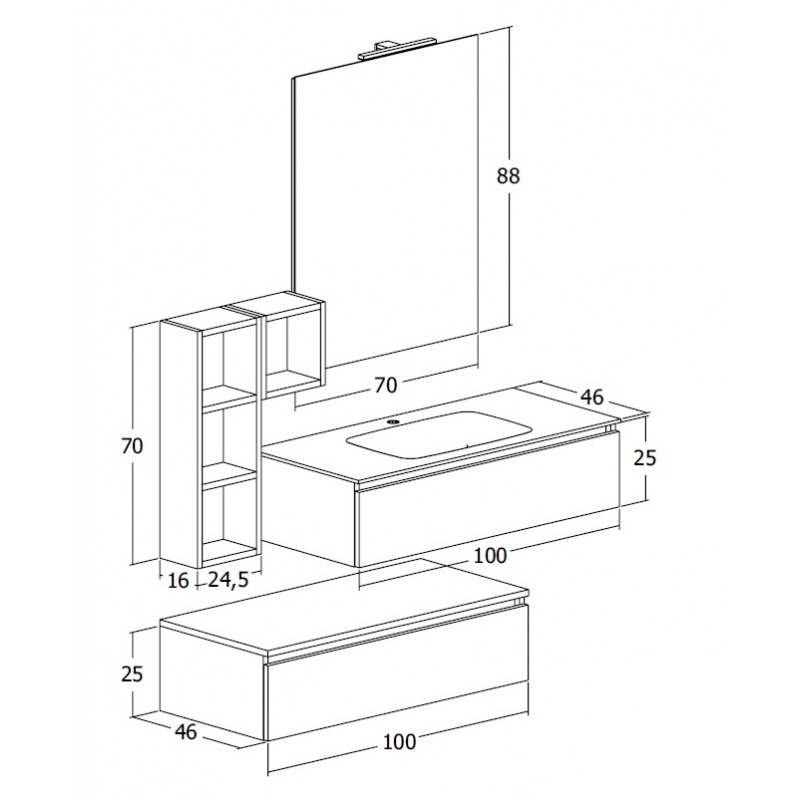 88

70

46

70

25

100

16 24,5

25

46

100