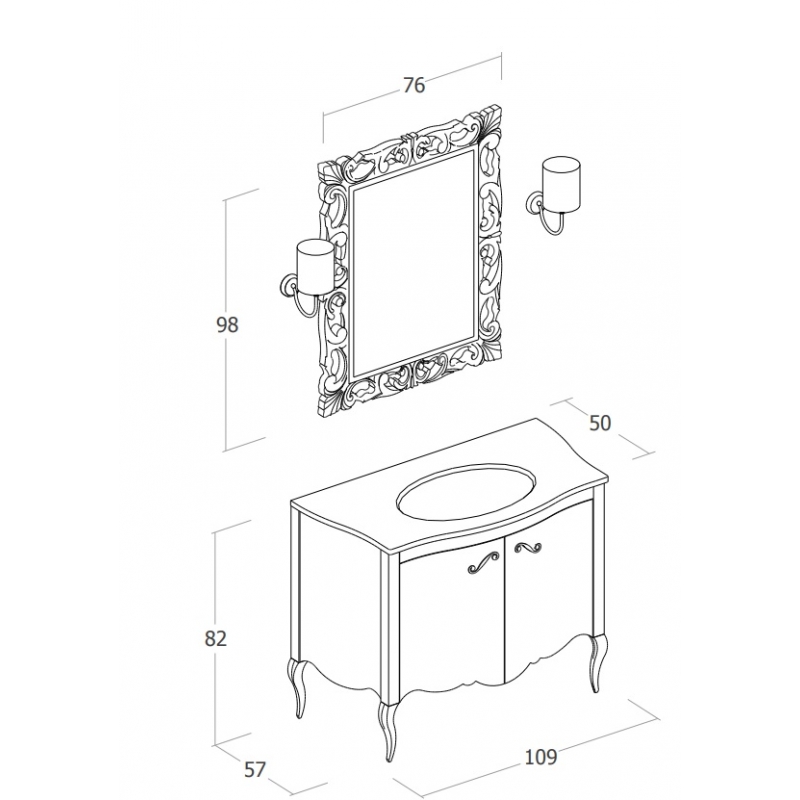 76

98

50

82

57

109