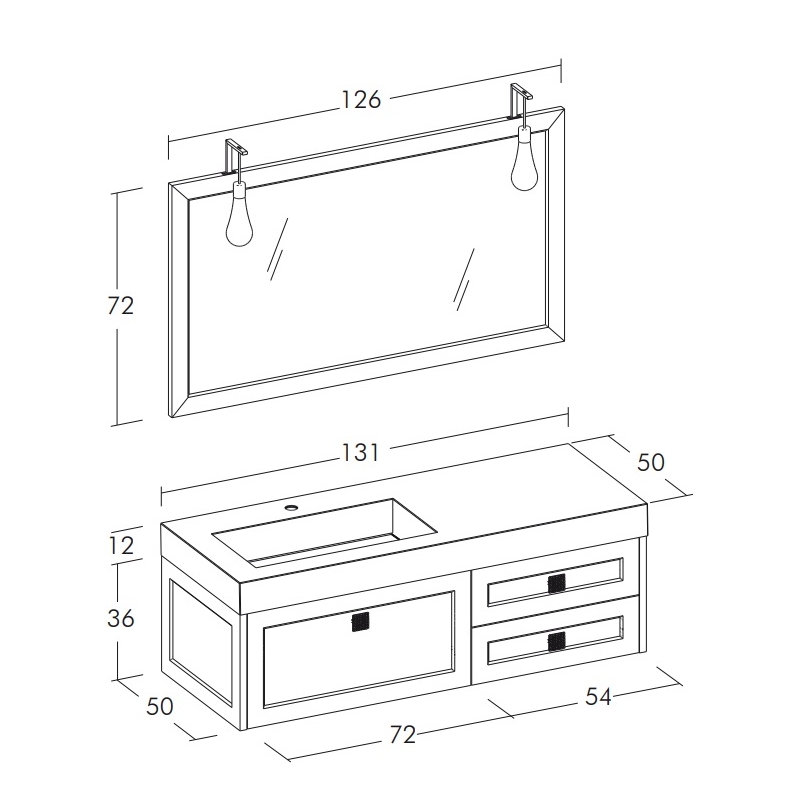 126

72

131

50

12

36

50

72

54