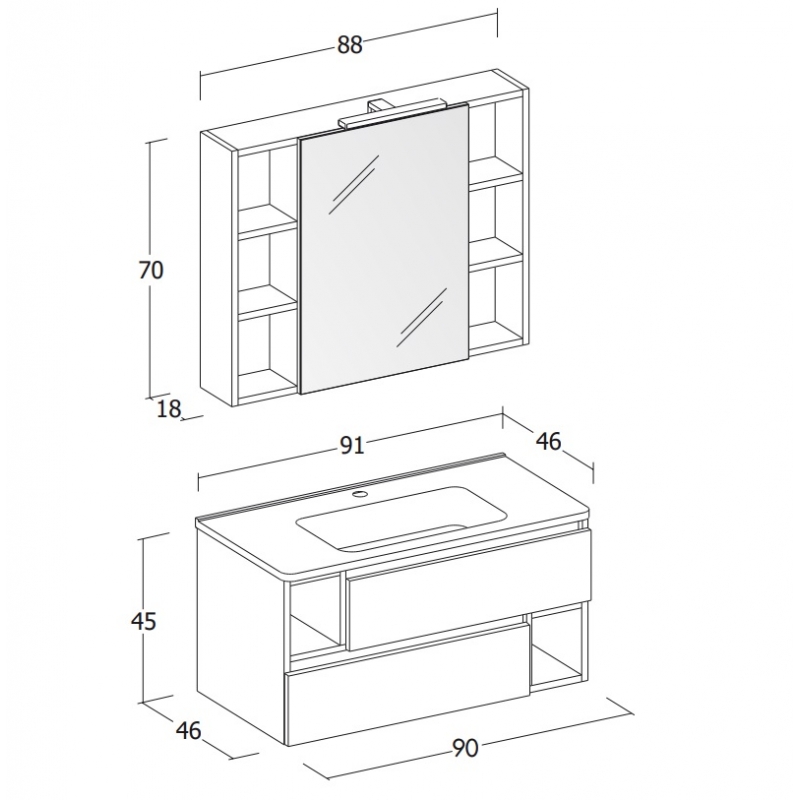 88

70

18

91

46

45

46

90